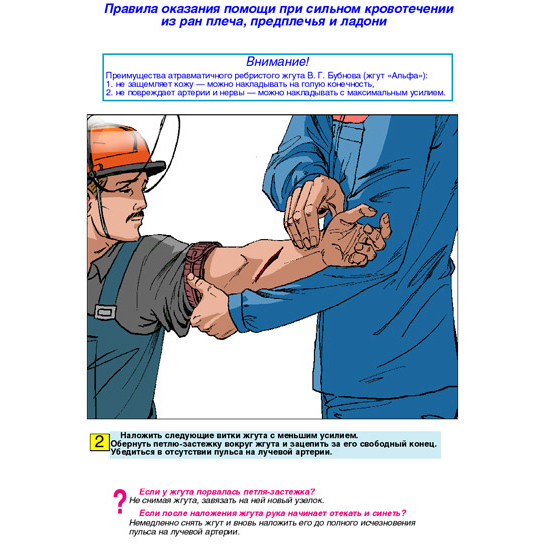 Правила оказания помощи при сильном кровотечении из ран плеча, предплечья и ладони

Внимание!

Преимущества атравматичного ребристого жгута В. Г. Бубнова (жгут «Альфа»):
1. не защемляет кожу — можно накладывать на голую конечность,
2. не повреждает артерии и нервы — можно накладывать с максимальным усилием.

2 Наложить следующие витки жгута с меньшим усилием.
Обернуть петлю-застежку вокруг жгута и зацепить за его свободный конец.
Убедиться в отсутствии пульса на лучевой артерии.

?
Если у жгута порвалась петля-застежка?
Не снимая жгута, завязать на ней новый узелок.
Если после наложения жгута рука начинает отекать и синеть?
Немедленно снять жгут и вновь наложить его до полного исчезновения пульса на лучевой артерии.